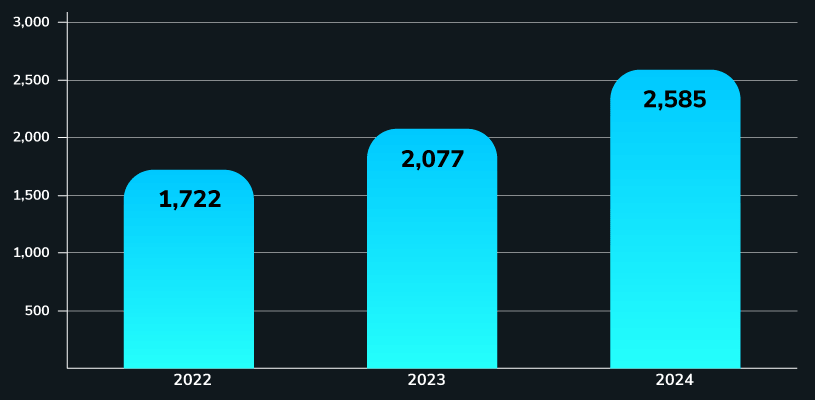 3,000
2,500
2,000
1,500
1,000
500

1,722
2,077
2,585

2022
2023
2024