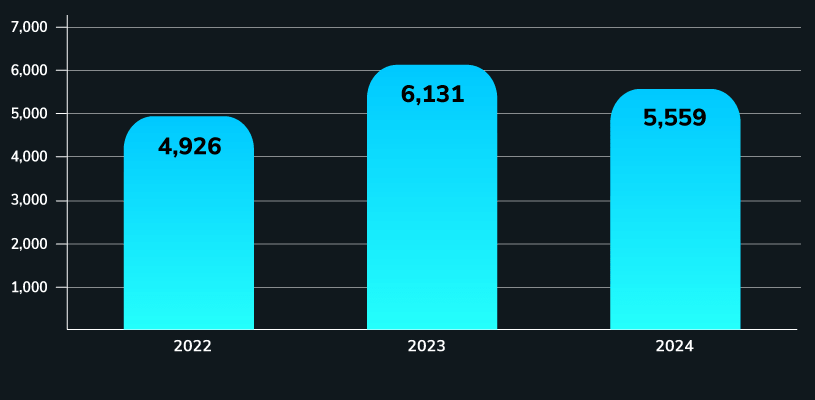 7,000
6,000
5,000
4,000
3,000
2,000
1,000

4,926
6,131
5,559

2022
2023
2024